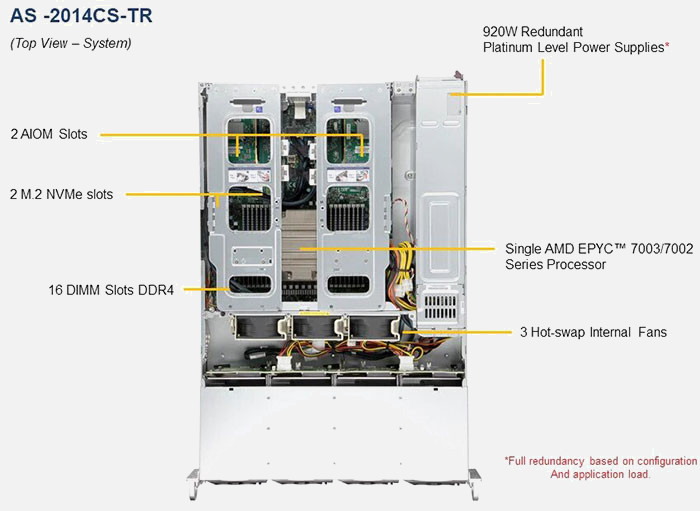 AS -2014CS-TR

(Top View – System)

920W Redundant
Platinum Level Power Supplies*

2 AIOM Slots

2 M.2 NVMe slots

Single AMD EPYC™ 7003/7002
Series Processor

16 DIMM Slots DDR4

3 Hot-swap Internal Fans

*Full redundancy based on configuration
And application load.