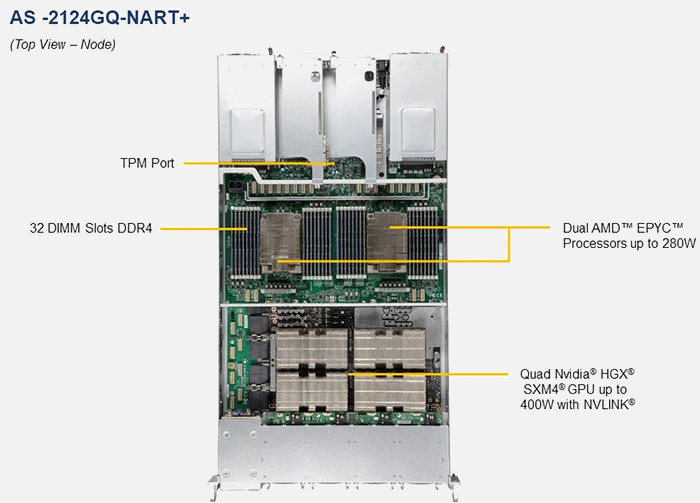 AS -2124GQ-NART+

(Top View – Node)

TPM Port

32 DIMM Slots DDR4

Dual AMD™ EPYC™ Processors up to 280W

Quad Nvidia® HGX® SXM4® GPU up to 400W with NVLINK®