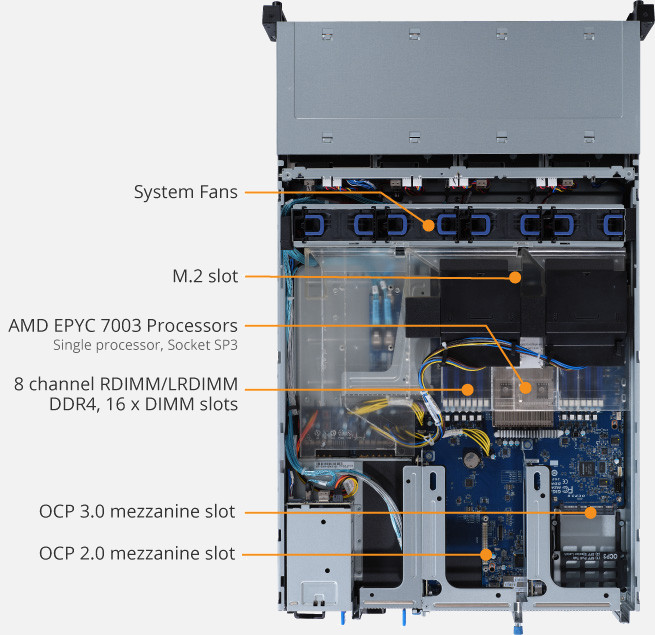 System Fans

M.2 slot

AMD EPYC 7003 Processors
Single processor, Socket SP3

8 channel RDIMM/LRDIMM DDR4, 16 x DIMM slots

OCP 3.0 mezzanine slot

OCP 2.0 mezzanine slot