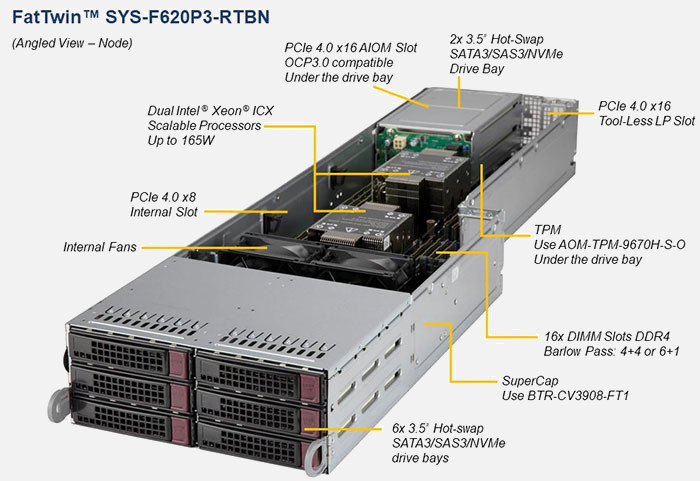 FatTwin™ SYS-F620P3-RTBN

(Angled View – Node)

PCIe 4.0 x16 AIOM Slot
OCP3.0 compatible
Under the drive bay

2x 3.5" Hot-Swap
SATA3/SAS3/NVMe
Drive Bay

PCIe 4.0 x16
Tool-Less LP Slot

Dual Intel® Xeon® ICX
Scalable Processors
Up to 165W

PCIe 4.0 x8
Internal Slot

Internal Fans

TPM
Use AOM-TPM-9670H-S-O
Under the drive bay

16x DIMM Slots DDR4
Barlow Pass: 4+4 or 6+1

SuperCap
Use BTR-CV3908-FT1

6x 3.5" Hot-swap
SATA3/SAS3/NVMe
drive bays