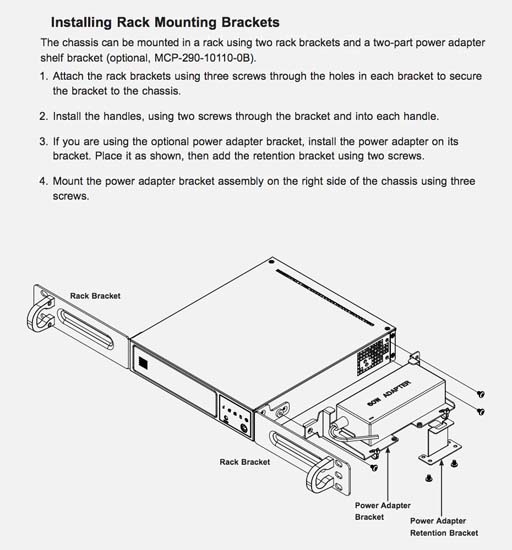 Installing Rack Mounting Brackets

The chassis can be mounted in a rack using two rack brackets and a two-part power adapter shelf bracket (optional, MCP-290-10110-0B).

1. Attach the rack brackets using three screws through the holes in each bracket to secure the bracket to the chassis.

2. Install the handles, using two screws through the bracket and into each handle.

3. If you are using the optional power adapter bracket, install the power adapter on its bracket. Place it as shown, then add the retention bracket using two screws.

4. Mount the power adapter bracket assembly on the right side of the chassis using three screws.

Rack Bracket

60W ADAPTER

Rack Bracket

Power Adapter Bracket

Power Adapter Retention Bracket