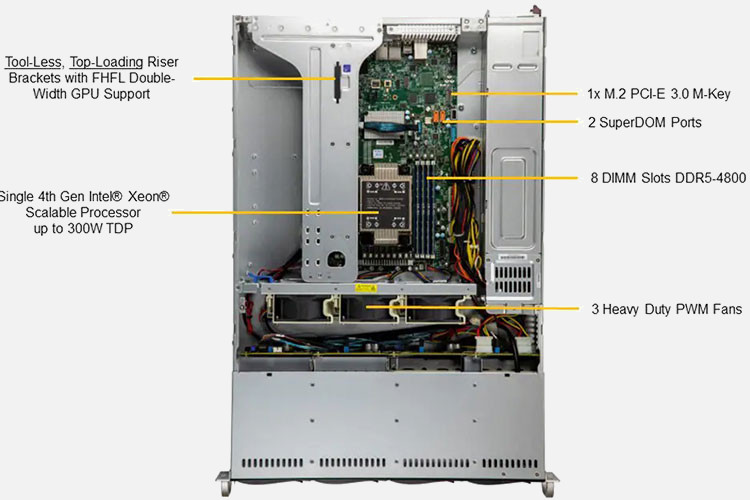 Tool-Less, Top-Loading Riser Brackets with FHFL Double-Width GPU Support

Single 4th Gen Intel® Xeon® Scalable Processor up to 300W TDP

1x M.2 PCI-E 3.0 M-Key

2 SuperDOM Ports

8 DIMM Slots DDR5-4800

3 Heavy Duty PWM Fans