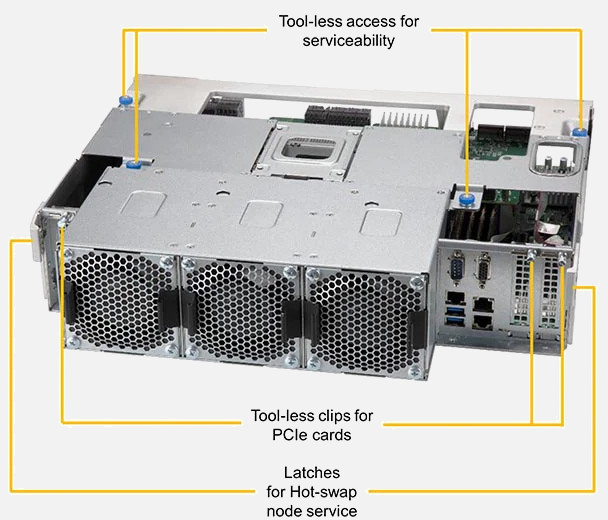 Tool-less access for serviceability

Tool-less clips for PCIe cards

Latches for Hot-swap node service